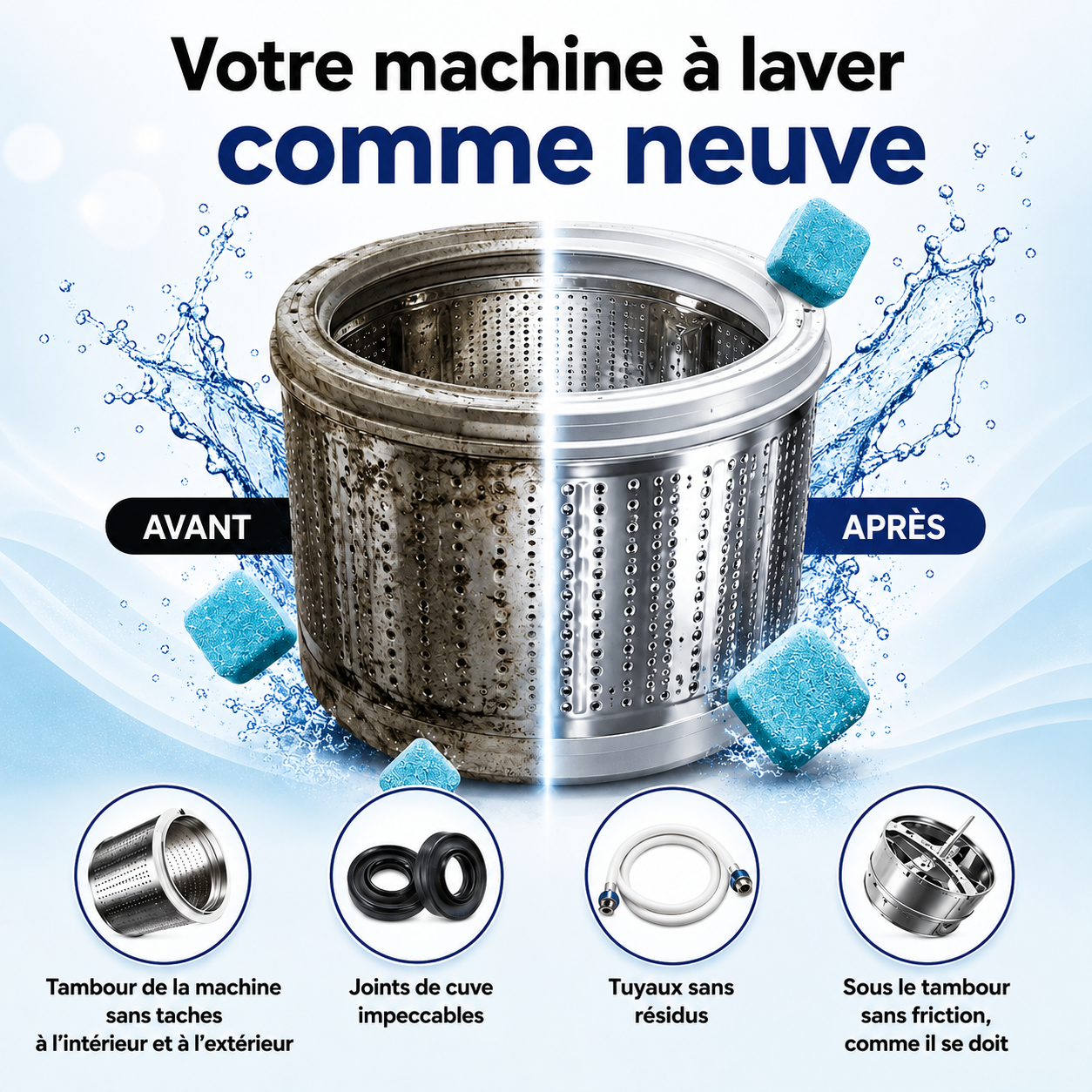 Votre machine à laver
comme neuve

AVANT

APRÈS

Tambour de la machine sans taches à l'intérieur et à l'extérieur

Joints de cuve impeccables

Tuyaux sans résidus

Sous le tambour sans friction, comme il se doit