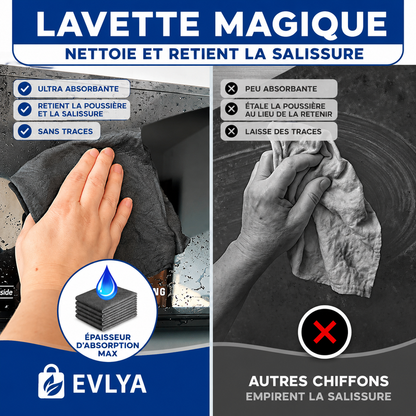 LAVETTE MAGIQUE
NETTOIE ET RETIENT LA SALISSURE

ULTRA ABSORBANTE
RETIENT LA POUSSIÈRE ET LA SALISSURE
SANS TRACES

side
NG

ÉPAISSEUR D'ABSORPTION MAX

EVLYA

PEU ABSORBANTE
ÉTALE LA POUSSIÈRE AU LIEU DE LA RETENIR
LAISSE DES TRACES

AUTRES CHIFFONS
EMPIRENT LA SALISSURE